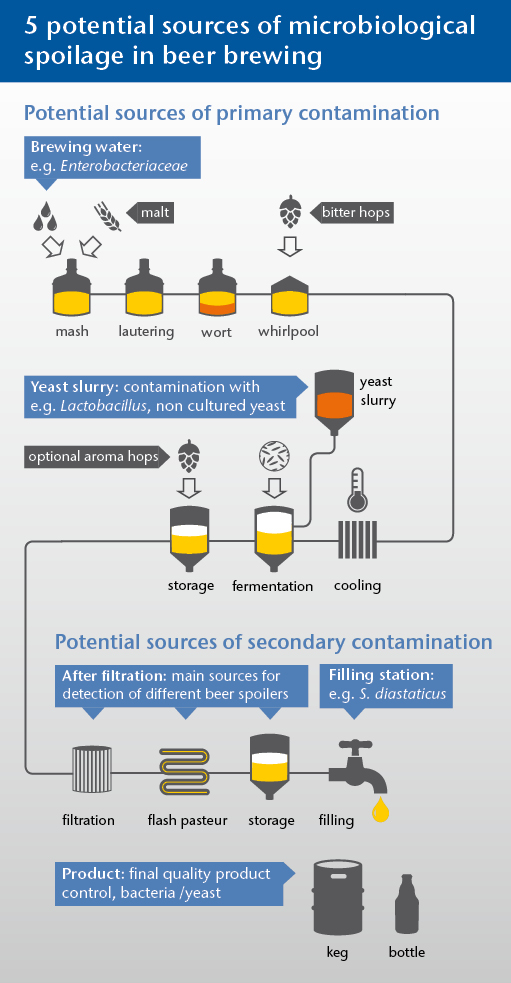 5 potential sources of microbiological spoilage in beer brewing

Potential sources of primary contamination

Brewing water: e.g. Enterobacteriaceae

malt

bitter hops

mash

lautering

wort

whirlpool

Yeast slurry: contamination with e.g. Lactobacillus, non cultured yeast

yeast slurry

optional aroma hops

storage

fermentation

cooling

Potential sources of secondary contamination

After filtration: main sources for detection of different beer spoilers

Filling station: e.g. S. diastaticus

filtration

flash pasteur

storage

filling

Product: final quality product control, bacteria /yeast

keg

bottle